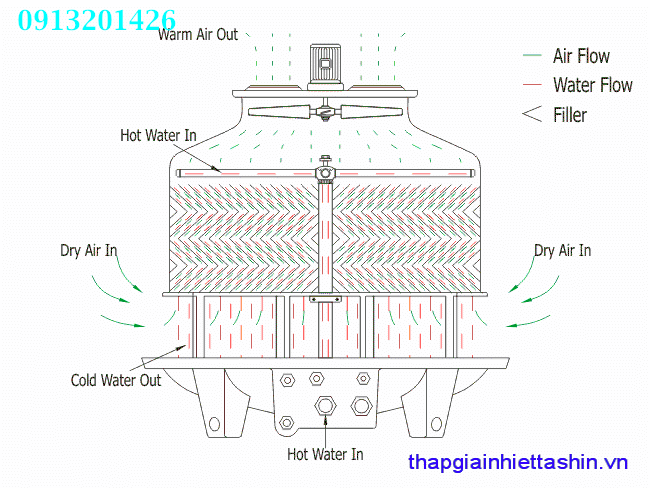 0913201426
Warm Air Out
Air Flow
Water Flow
Filler
Hot Water In
Dry Air In
Dry Air In
Cold Water Out
Hot Water In
thapgiainhiettashin.vn